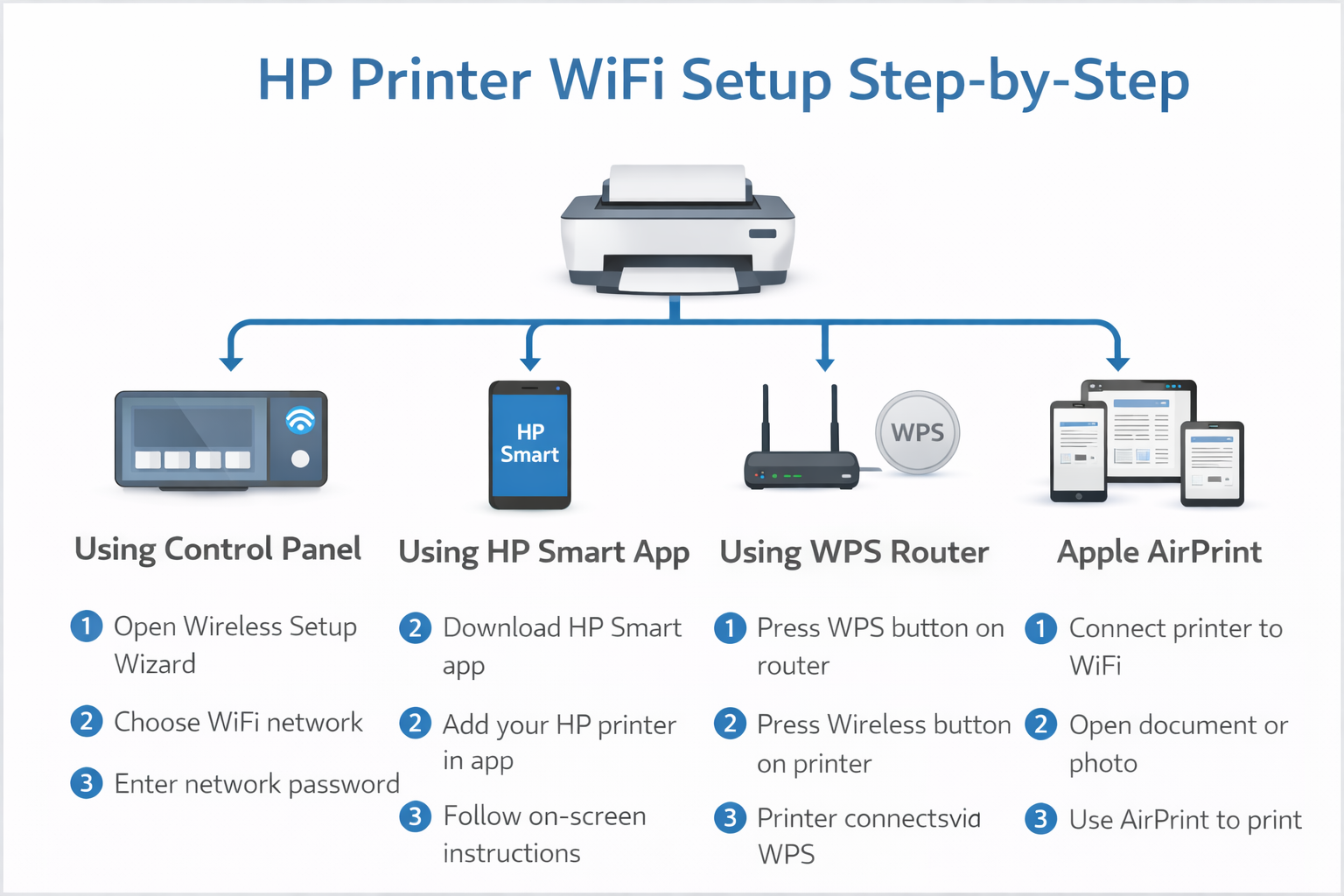 HP Printer WiFi Setup Step-by-Step

HP Smart

WPS

Using Control Panel

1 Open Wireless Setup Wizard

2 Choose WiFi network

3 Enter network password

Using HP Smart App

2 Download HP Smart app

2 Add your HP printer in app

3 Follow on-screen instructions

Using WPS Router

1 Press WPS button on router

2 Press Wireless button on printer

3 Printer connectsvia WPS

Apple AirPrint

1 Connect printer to WiFi

2 Open document or photo

3 Use AirPrint to print